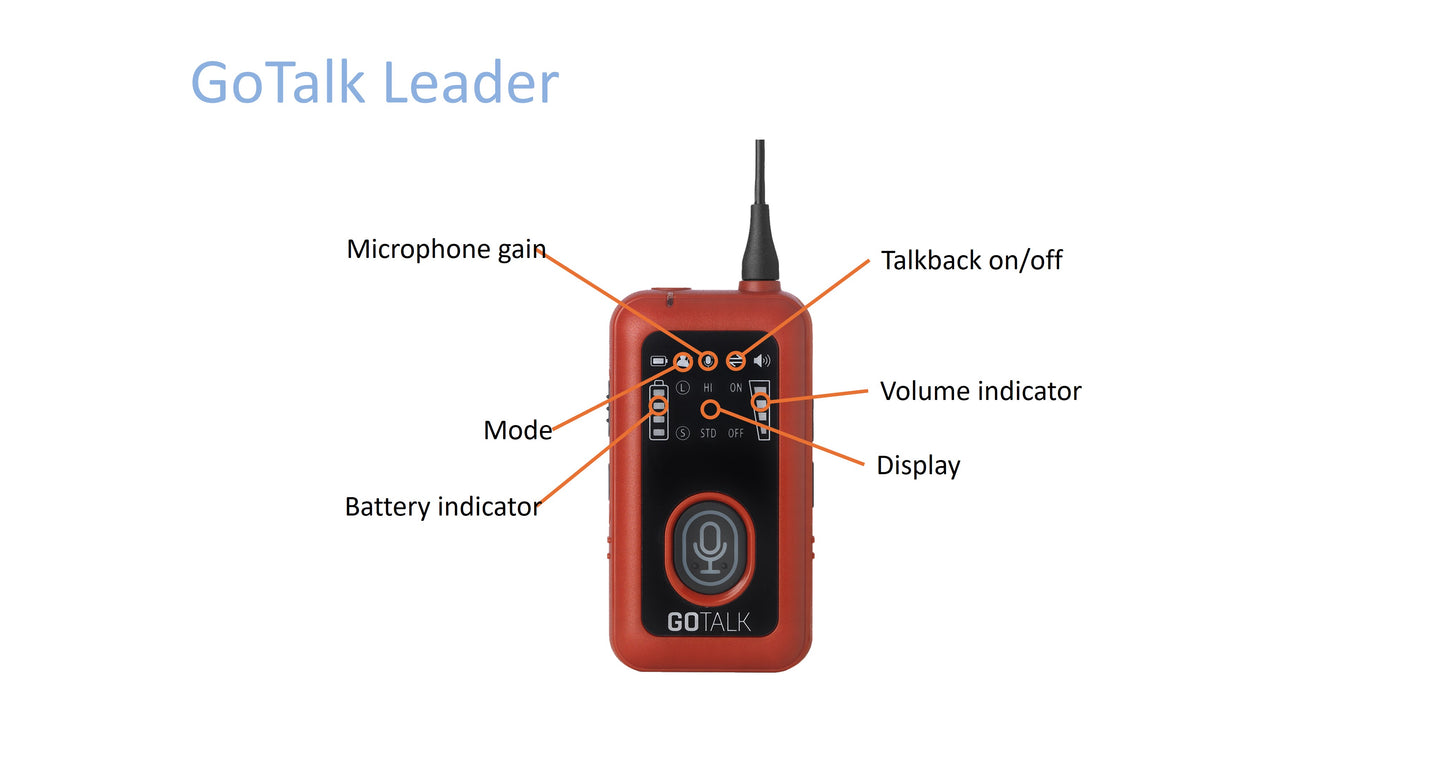 GoTalk Leader

Microphone gain

Talkback on/off

Volume indicator

Mode

Display

Battery indicator

L
HI
ON
S
STD
OFF

GOTALK