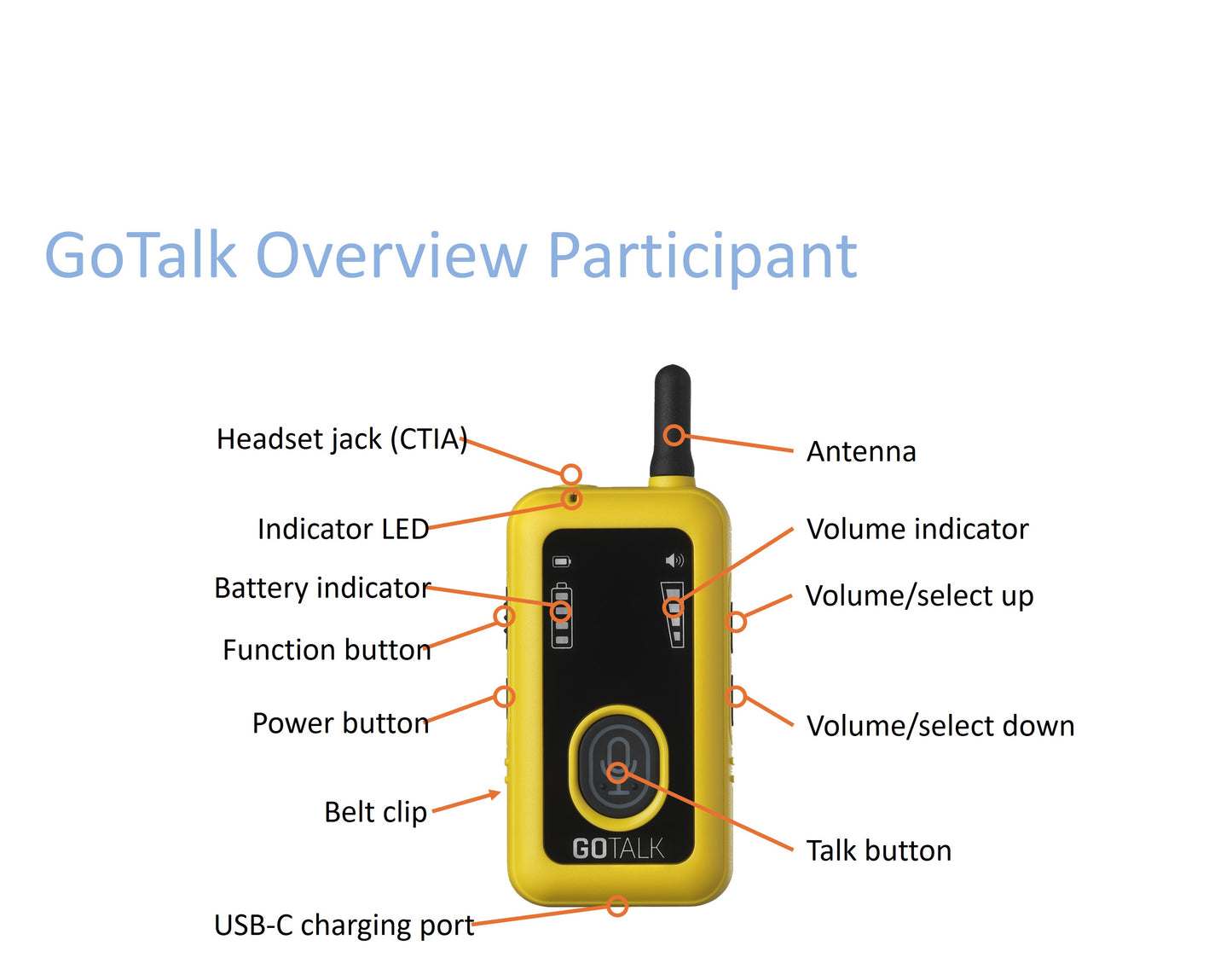 GoTalk Overview Participant

Headset jack (CTIA)

Indicator LED

Battery indicator

Function button

Power button

Belt clip

USB-C charging port

Antenna

Volume indicator

Volume/select up

Volume/select down

Talk button

GOTALK